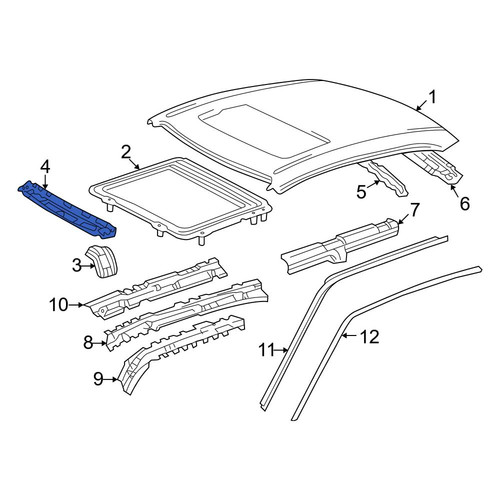 1
2
4
5
6
7
3
10
8
9
11
12