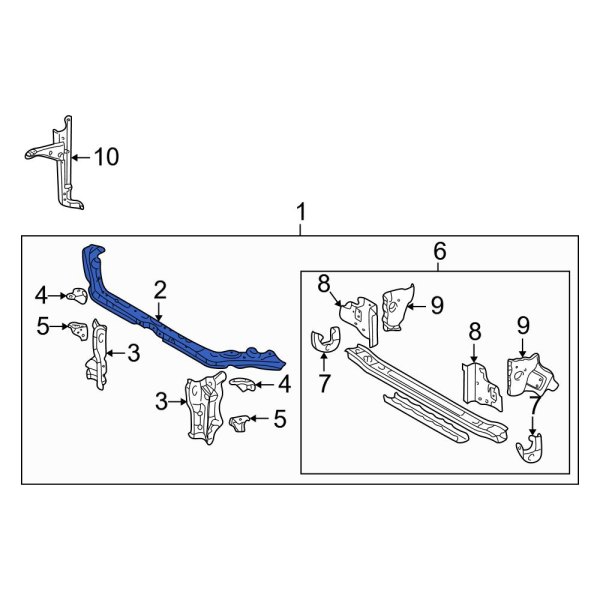 10
1
2
4
5
3
3
4
5
6
8
9
7
8
9
7