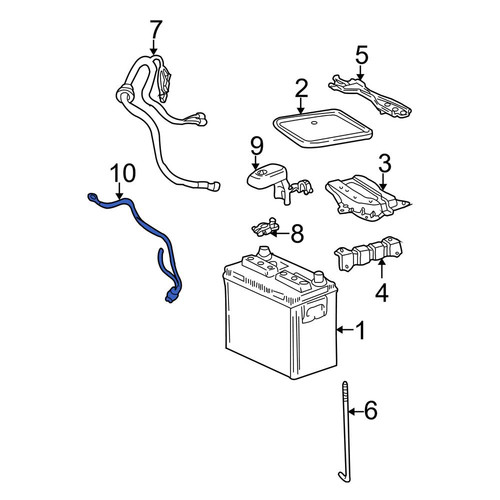 7
5
2
9
3
10
8
4
1
6