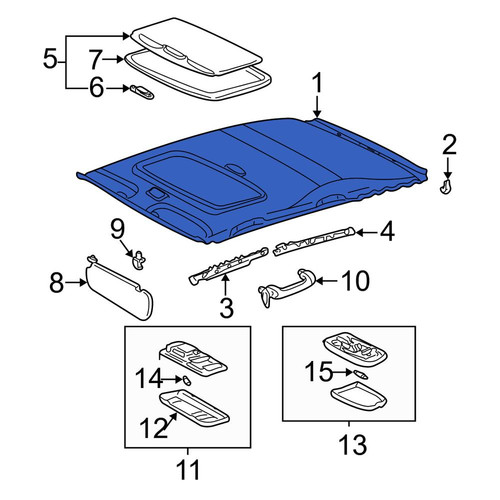 5
7
6
1
2
9
4
8
3
10
14
12
11
15
13