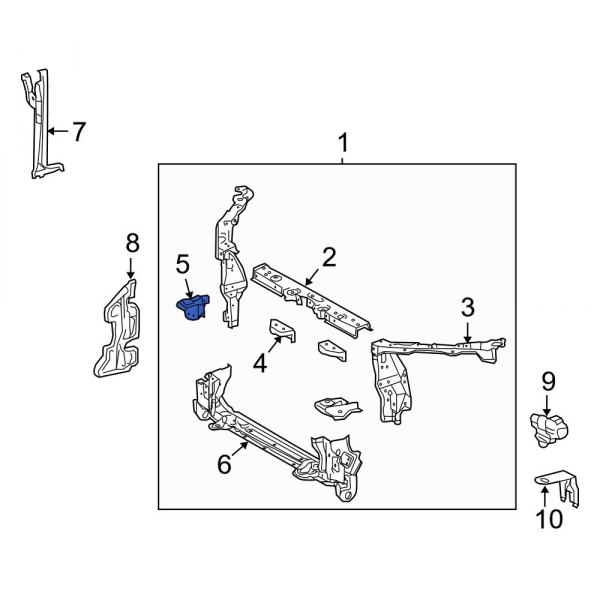 7
1
8
5
2
3
4
9
6
10