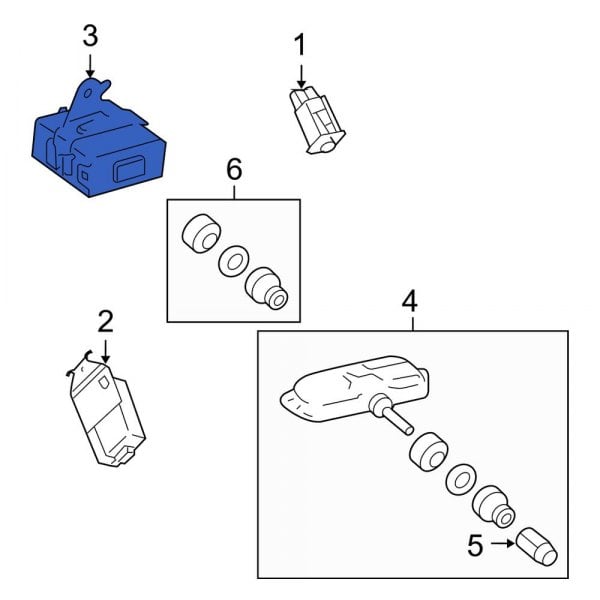 3
1
6
2
4
5