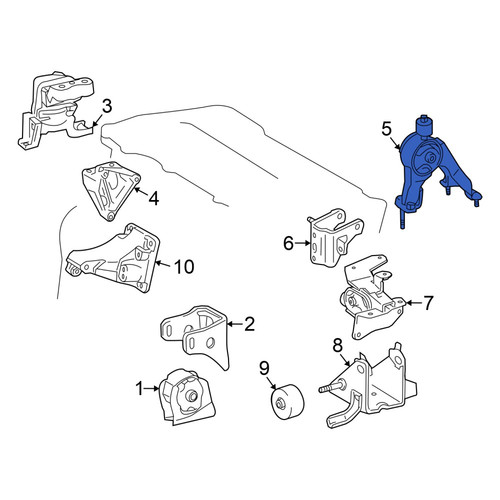 3
5
4
6
10
7
2
8
9
1