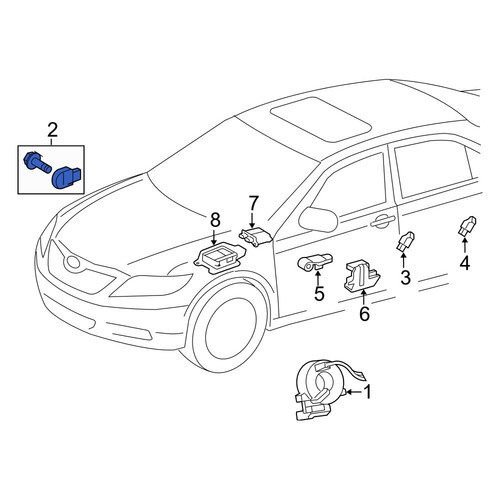 2
7
8
3
4
5
6
1