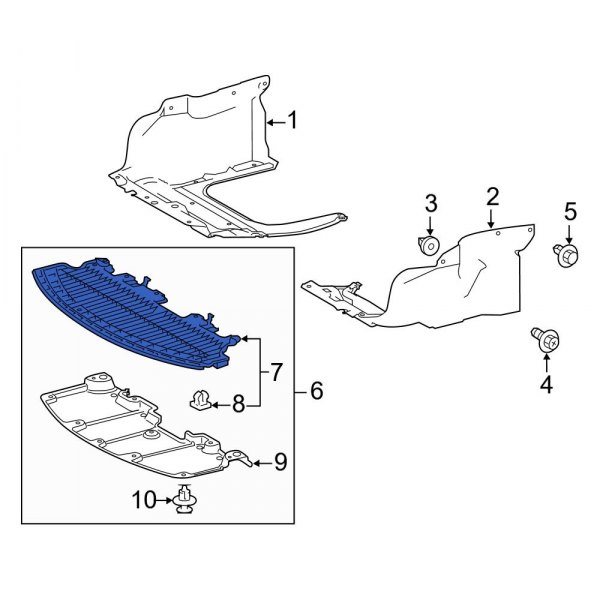 1
3
2
5
7
6
8
4
9
10