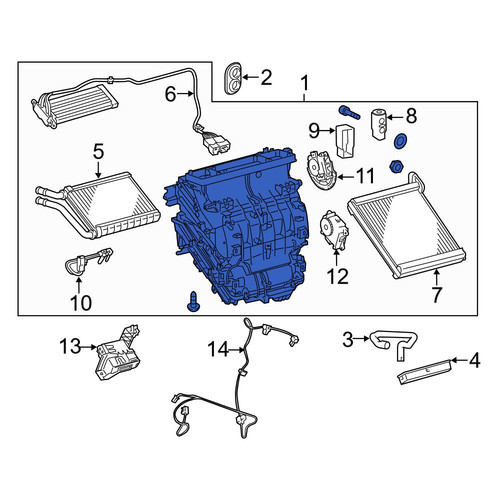 2
1
6
8
9
5
11
12
7
10
13
14
3
4