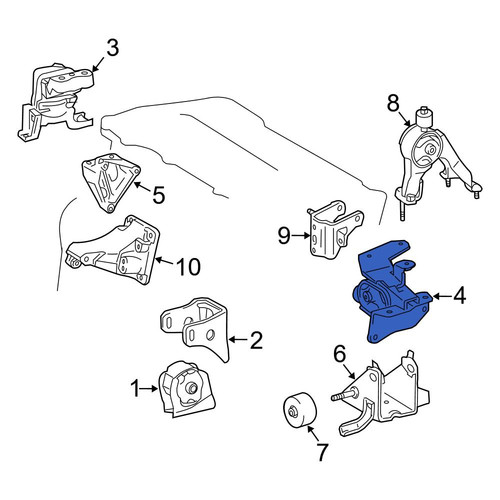 3
8
5
9
10
4
2
6
1
7