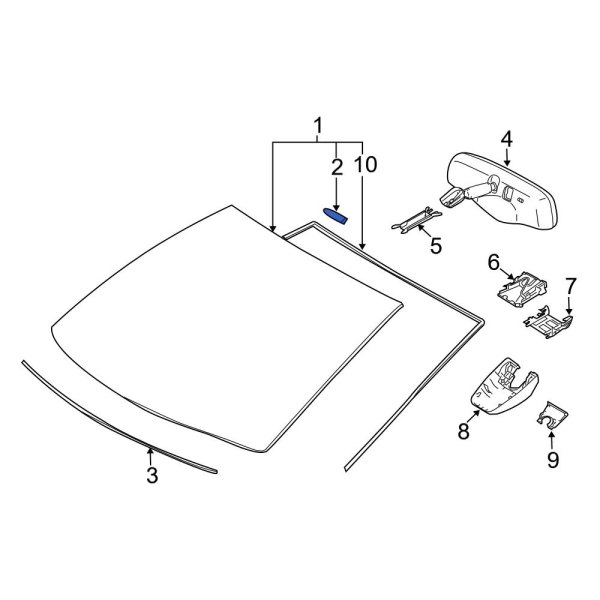 1
2
10
4
5
6
7
8
9
3