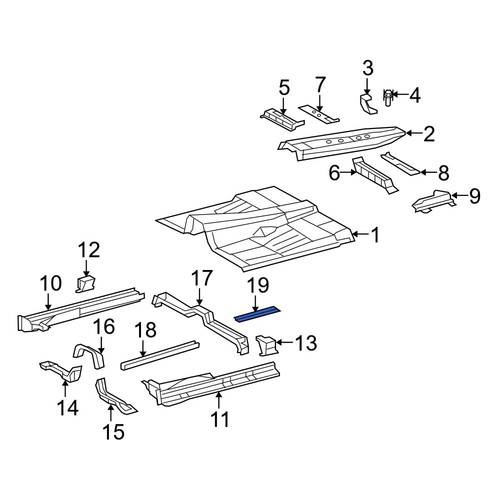 3
5
7
4
2
6
8
9
1
12
10
17
19
16
18
13
14
15
11