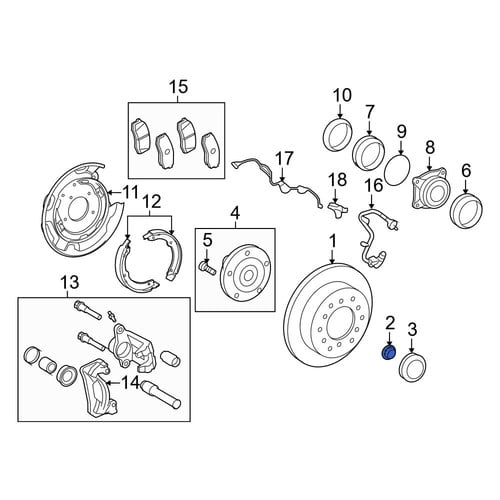 15
10
7
9
8
6
17
18
16
11
12
4
5
1
13
2
3
14