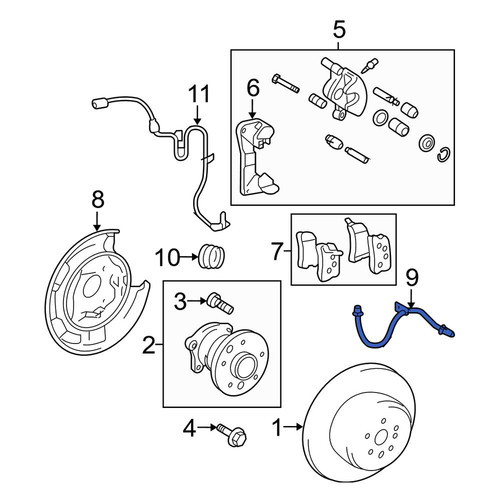 5
11
6
8
10
7
9
3
2
4
1