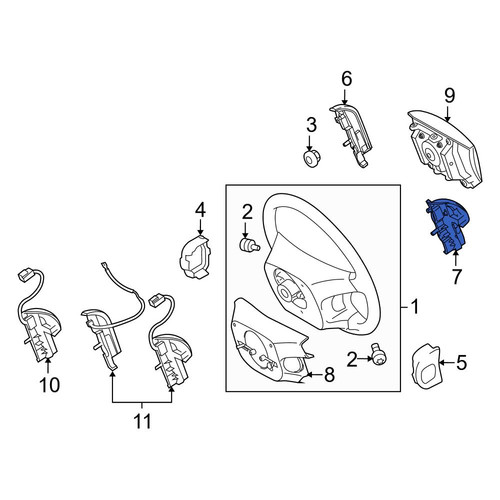 6
9
3
4
2
7
1
10
2
5
8
11