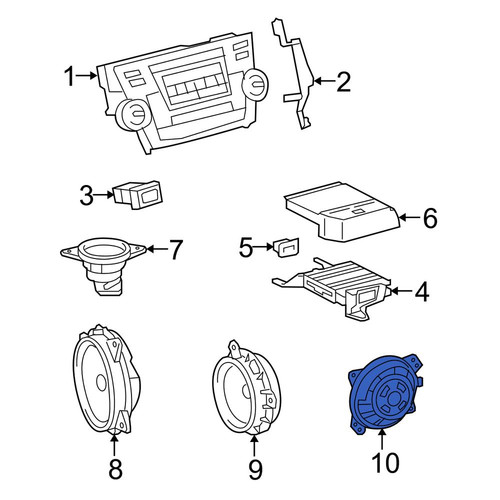 1
2
3
6
7
5
4
8
9
10