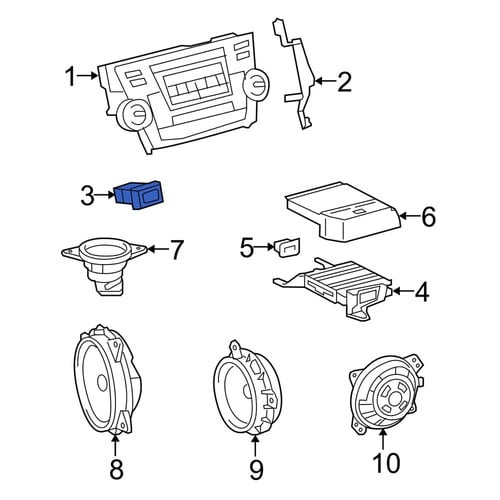 1
2
3
6
7
5
4
8
9
10