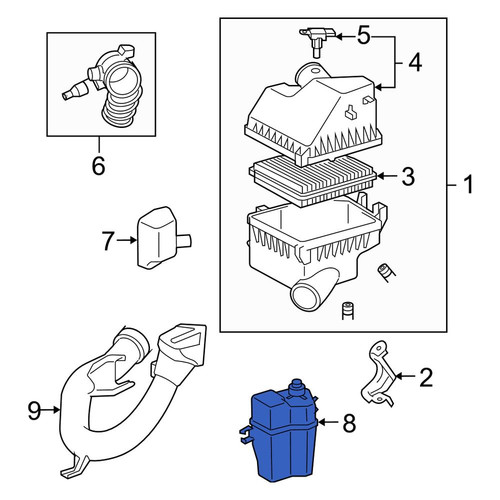 5
4
6
3
1
7
2
9
8