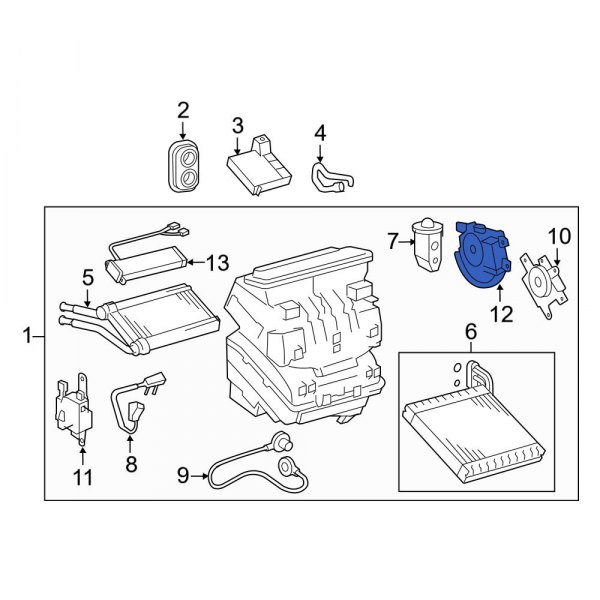 2
3
4
7
10
13
5
12
1
6
11
8
9