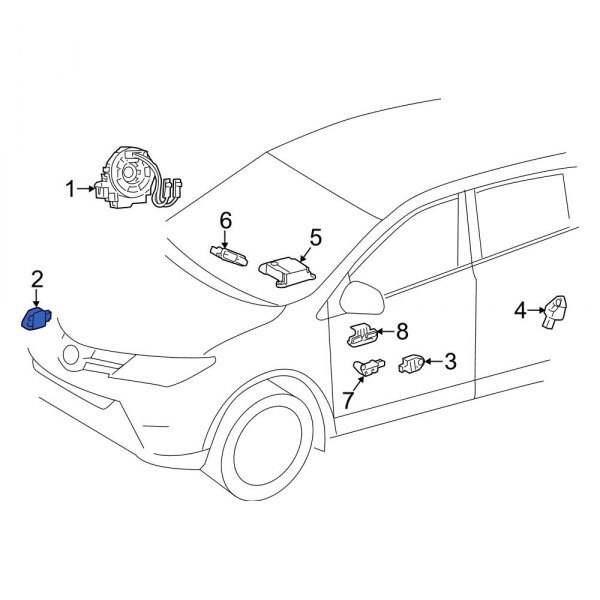 1
6
5
2
4
8
3
7