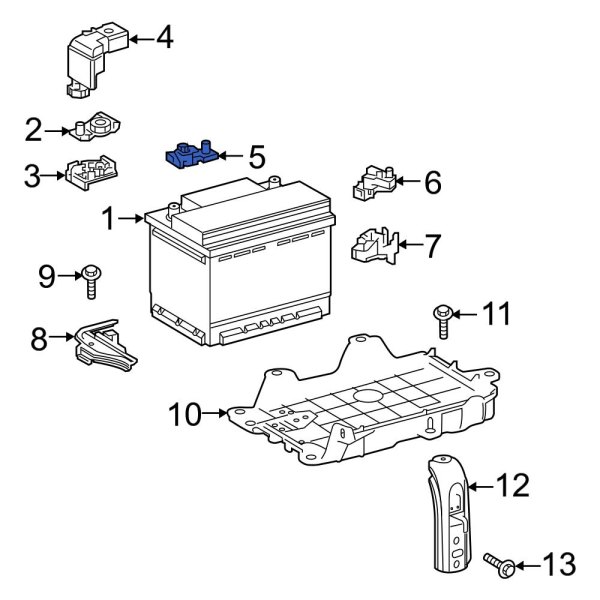 4
2
5
3
6
1
7
9
11
8
10
12
13