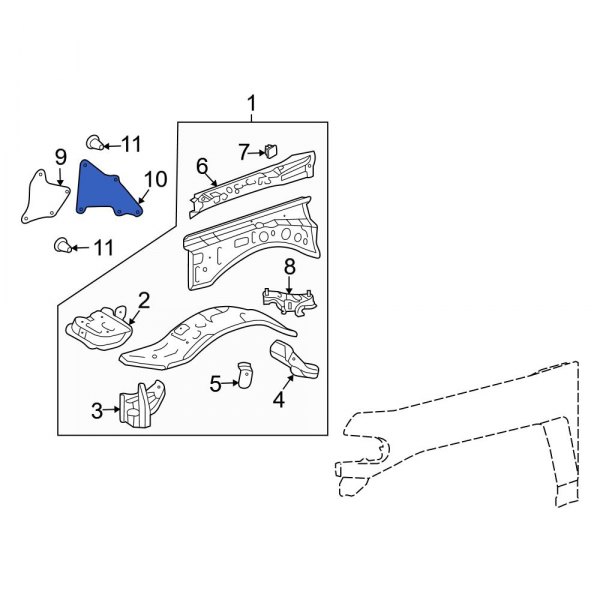 1
11
9
10
11
7
6
8
2
5
4
3