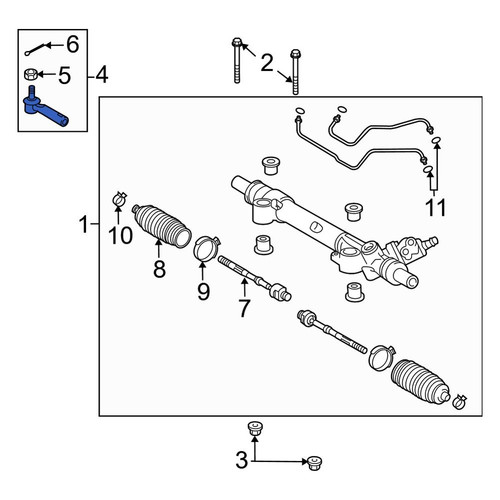 6
5
4
2
1
10
8
9
7
11
3