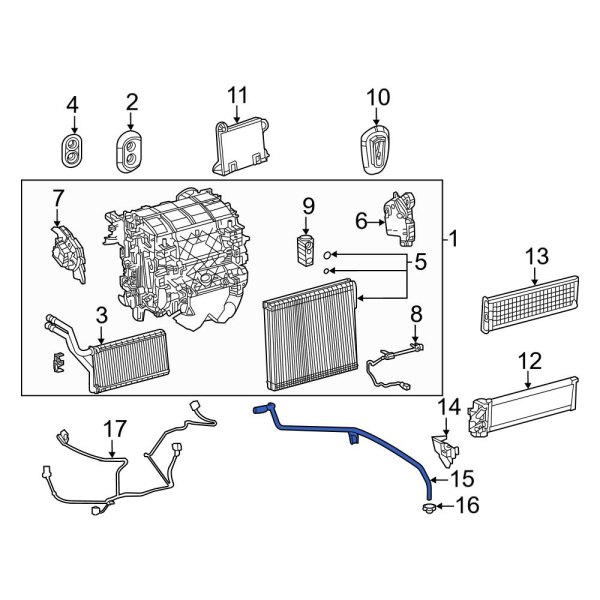 4
2
11
10
7
9
6
1
5
13
3
8
12
14
17
15
16