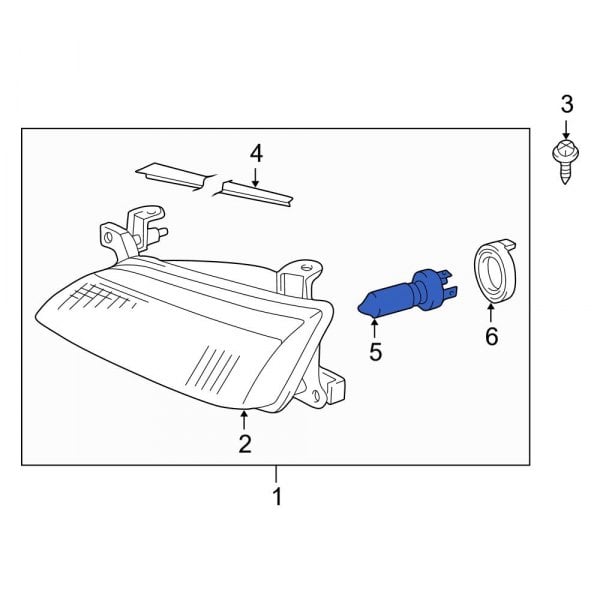 3
4
5
6
2
1