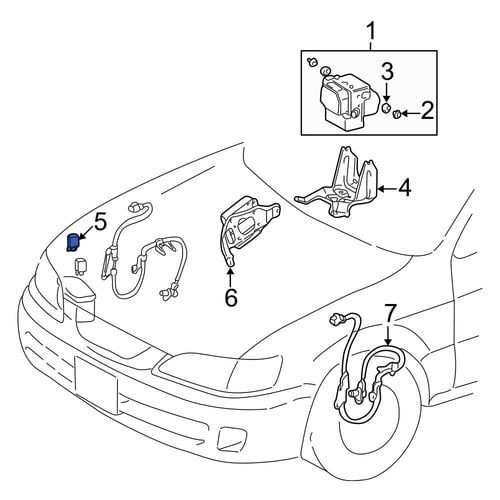 1
3
2
4
5
6
7