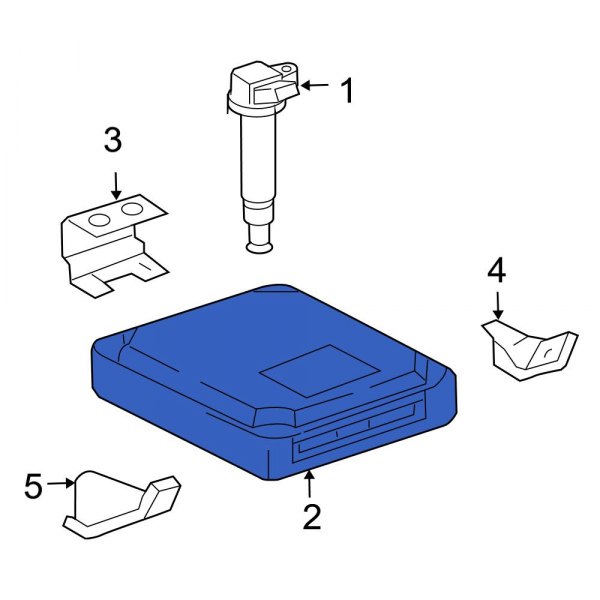 1
3
4
5
2