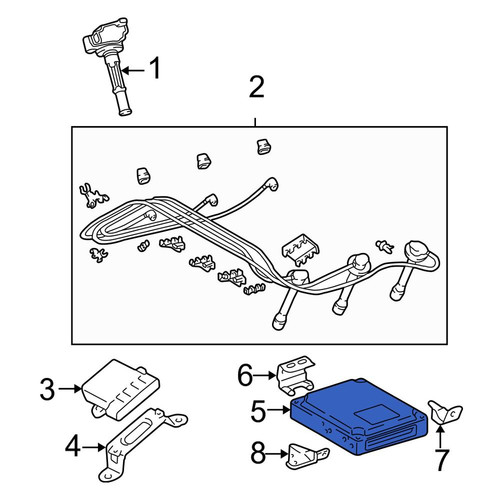 1
2
3
4
6
5
8
7