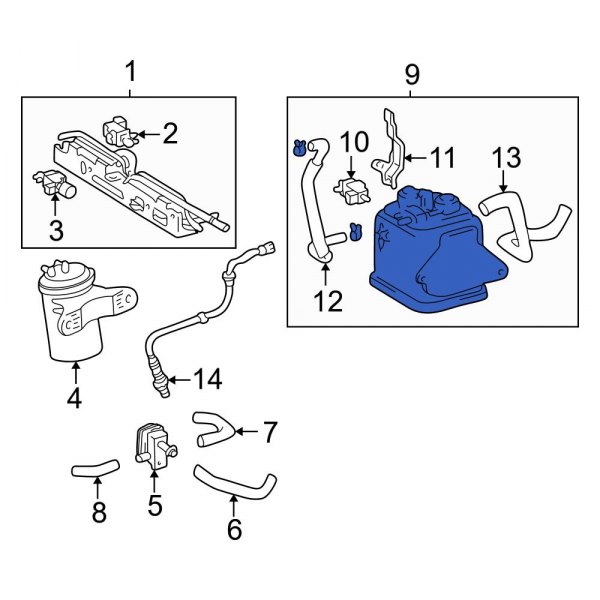 1
2
3
9
10
11
13
12
4
14
7
5
8
6