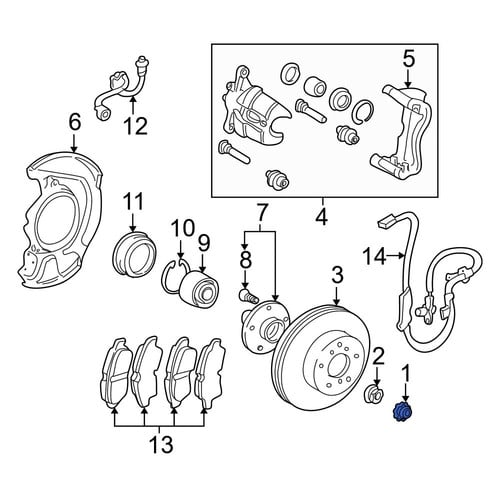 5
12
6
11
10
9
7
4
8
14
3
2
1
13