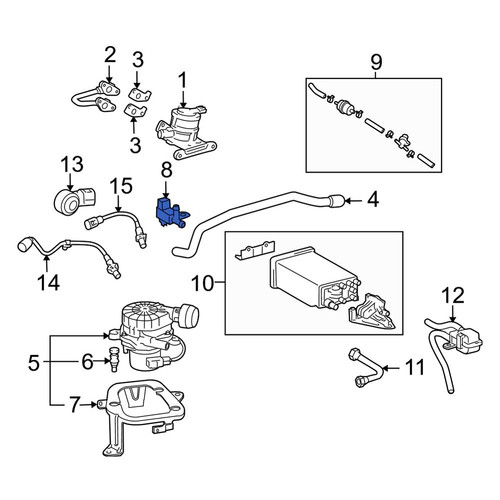 2
3
1
3
9
13
8
15
4
14
10
12
5
6
11
7