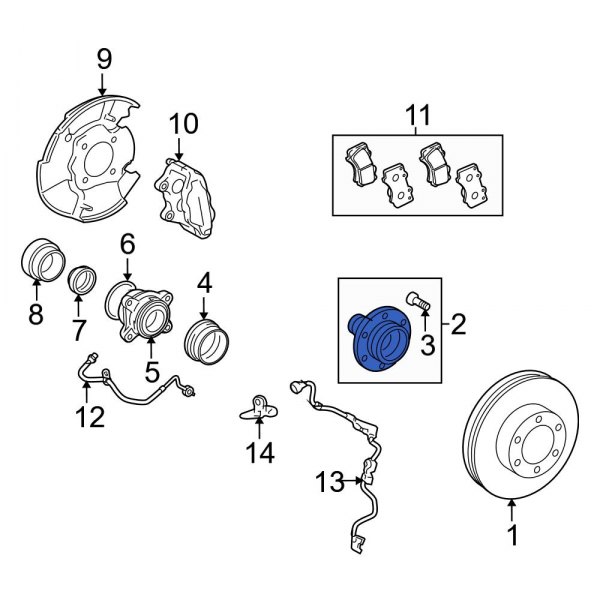 9
10
11
6
4
8
7
5
2
3
12
14
13
1