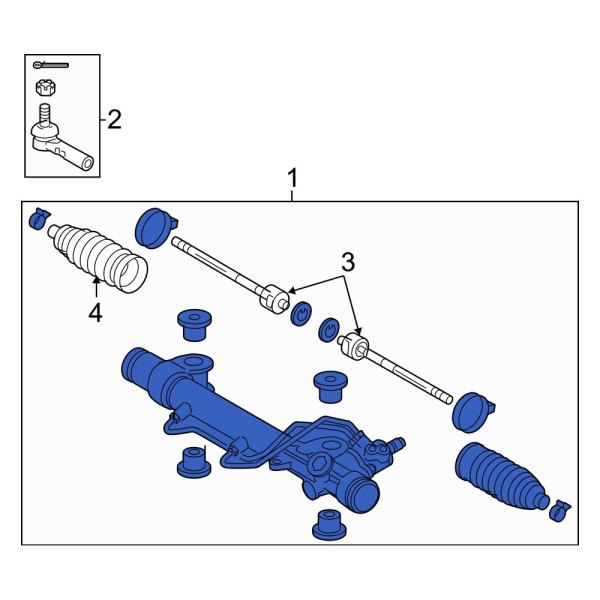 2
1
3
4