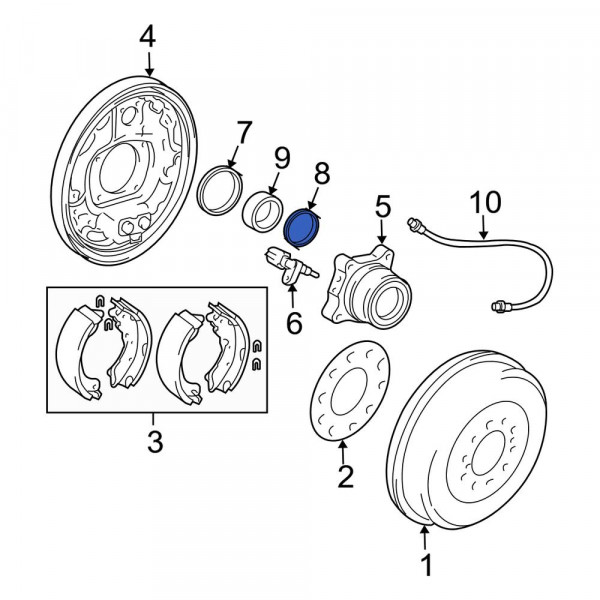 4
7
9
8
5
10
6
3
2
1