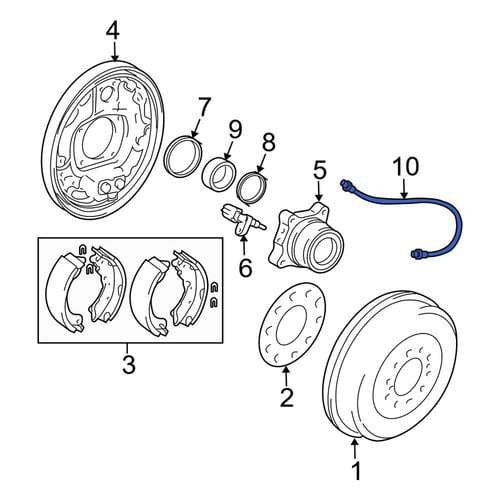 4
7
9
8
5
10
6
3
2
1