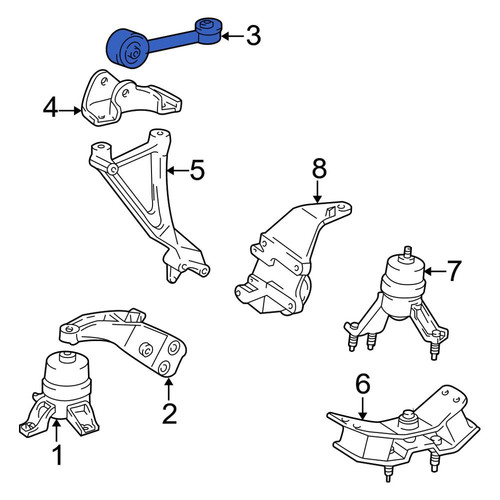 3
4
5
8
7
2
1
6