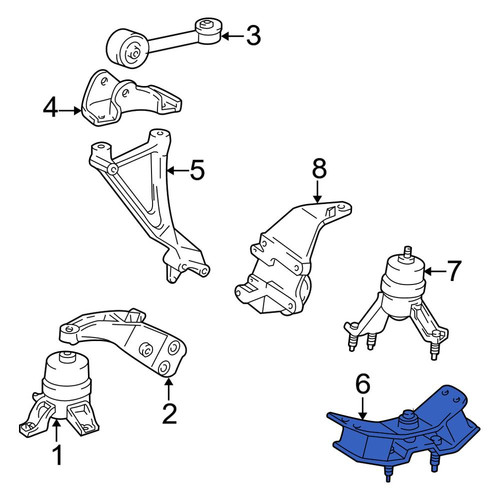 3
4
5
8
7
2
1
6