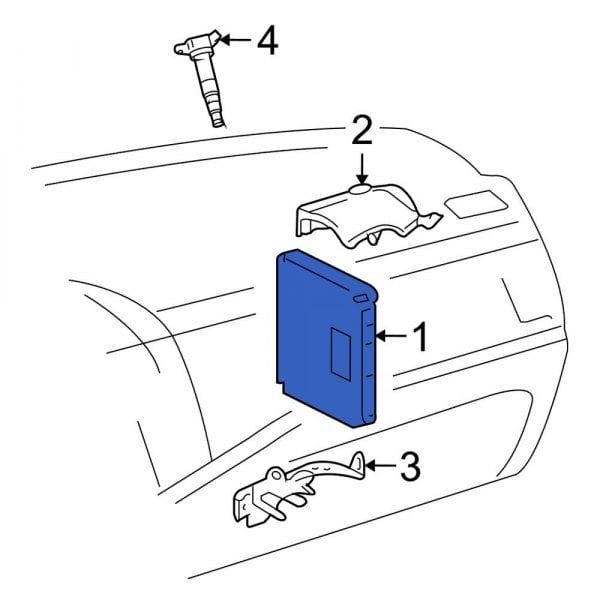 4
2
1
3