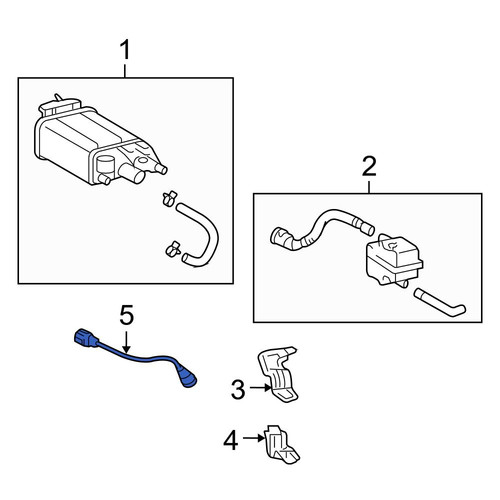 1
2
5
3
4