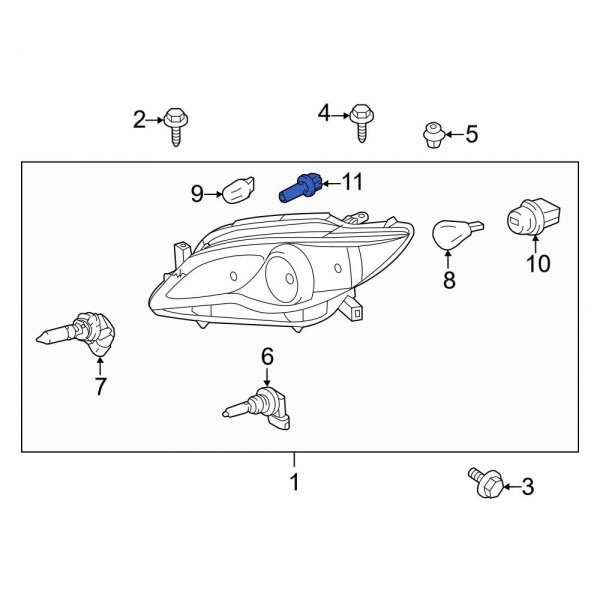 2
4
5
9
11
8
10
7
6
1
3