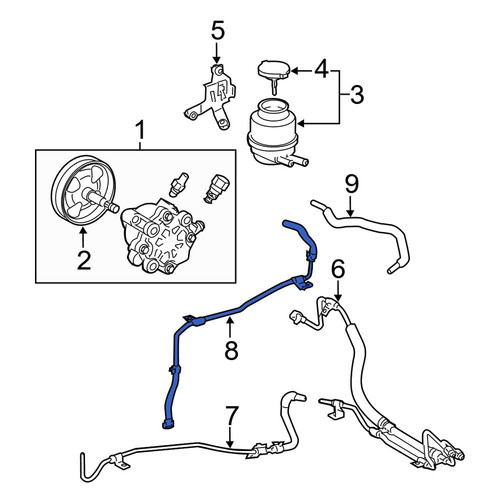 5
4
3
1
2
9
6
8
7