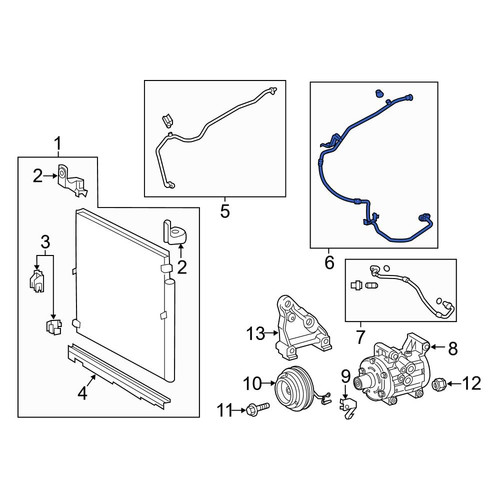 1
2
3
2
4
5
6
7
13
8
10
9
12
11