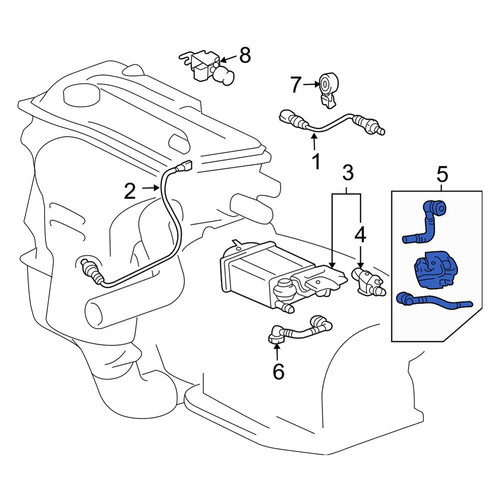 8
7
1
2
3
5
4
6