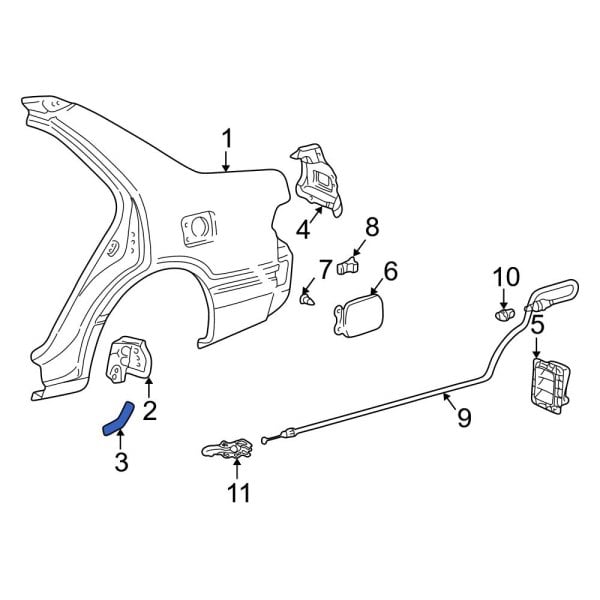 1
4
8
7
6
10
5
2
3
9
11