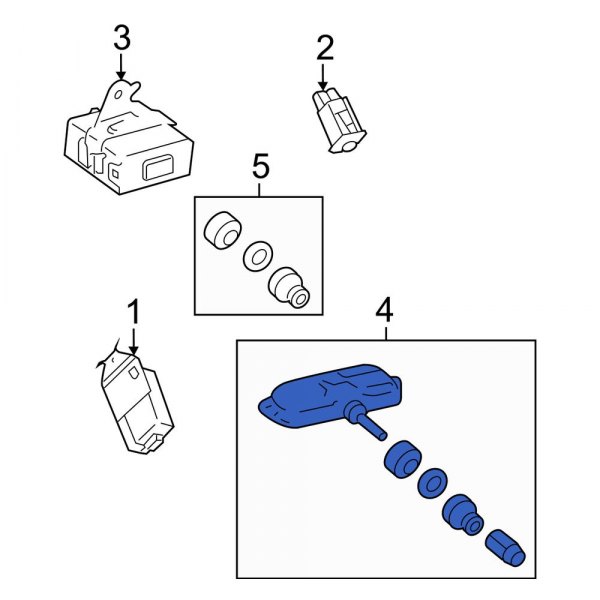 3

2

5

1

4