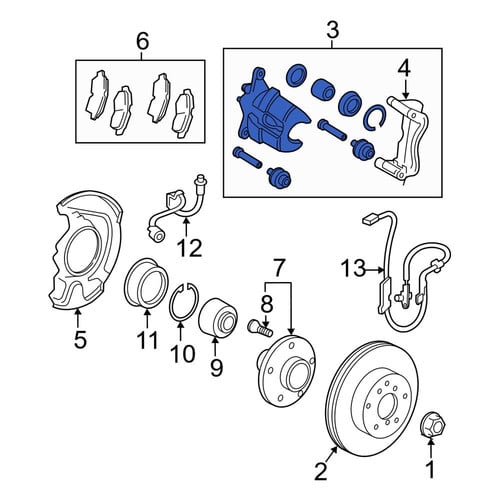 6
3
4
12
13
7
8
5
11
10
9
2
1