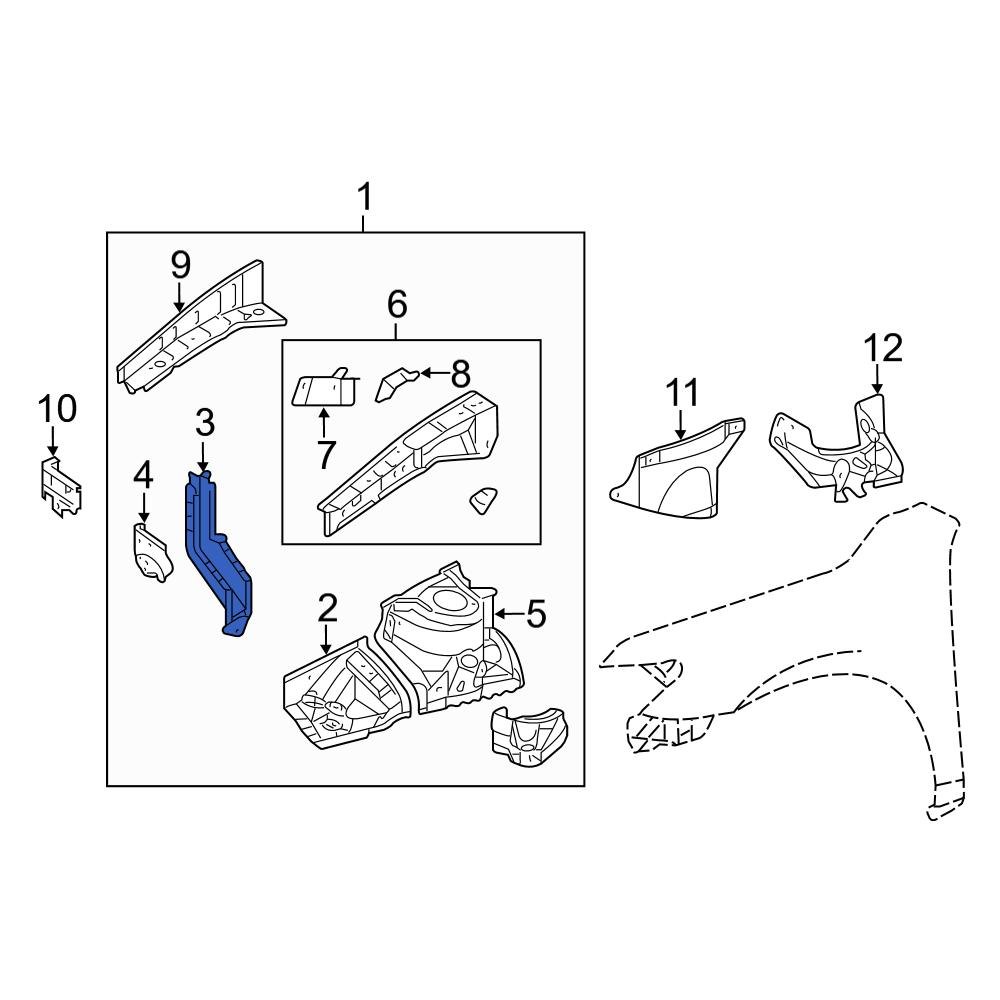 1
9
6
8
7
10
3
4
2
5
11
12