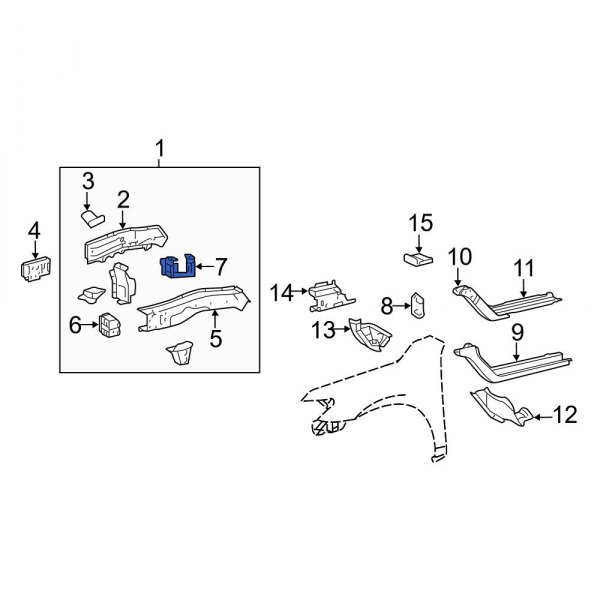 1
3
2
4
7
6
5
15
10
11
14
8
13
9
12