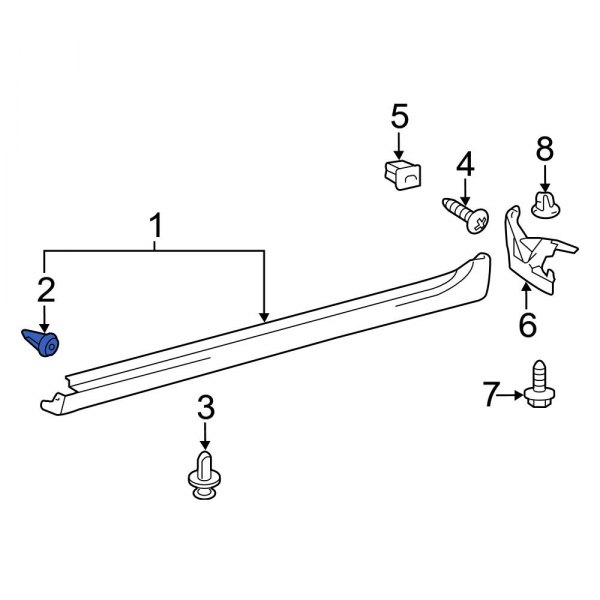 5
4
8
1
2
6
7
3